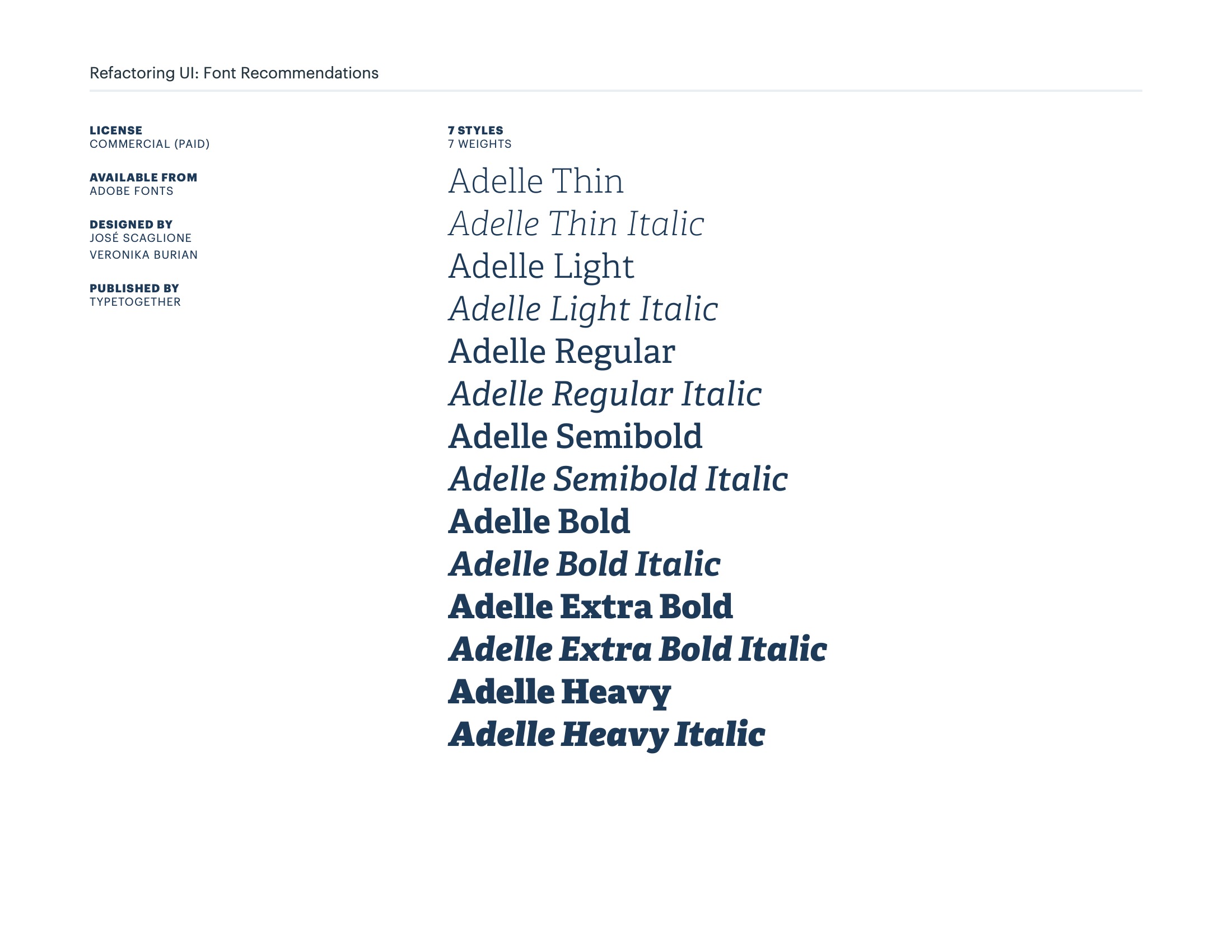 Refactoring UI: Font Recommendations

LICENSE
COMMERCIAL (PAID)

AVAILABLE FROM
ADOBE FONTS

DESIGNED BY
JOSÉ SCAGLIONE
VERONIKA BURIAN

PUBLISHED BY
TYPETOGETHER

7 STYLES
7 WEIGHTS

Adelle Thin
Adelle Thin Italic
Adelle Light
Adelle Light Italic
Adelle Regular
Adelle Regular Italic
Adelle Semibold
Adelle Semibold Italic
Adelle Bold
Adelle Bold Italic
Adelle Extra Bold
Adelle Extra Bold Italic
Adelle Heavy
Adelle Heavy Italic